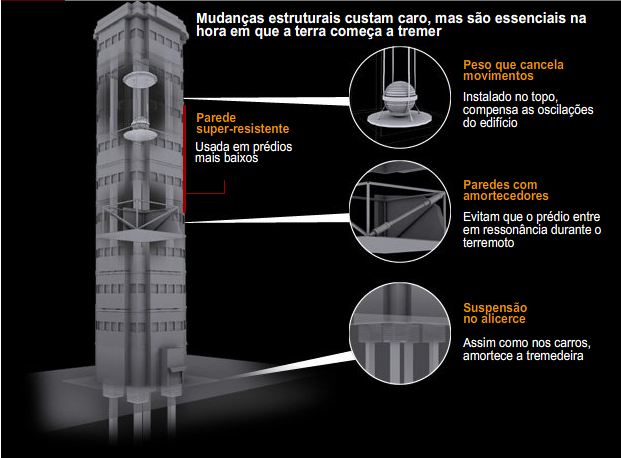 Mudanças estruturais custam caro, mas são essenciais na hora em que a terra começa a tremer

Parede super-resistente

Usada em prédios mais baixos

Peso que cancela movimentos

Instalado no topo, compensa as oscilações do edifício

Paredes com amortecedores

Evitam que o prédio entre em ressonância durante o terremoto

Suspensão no alicerce

Assim como nos carros, amortece a tremedeira